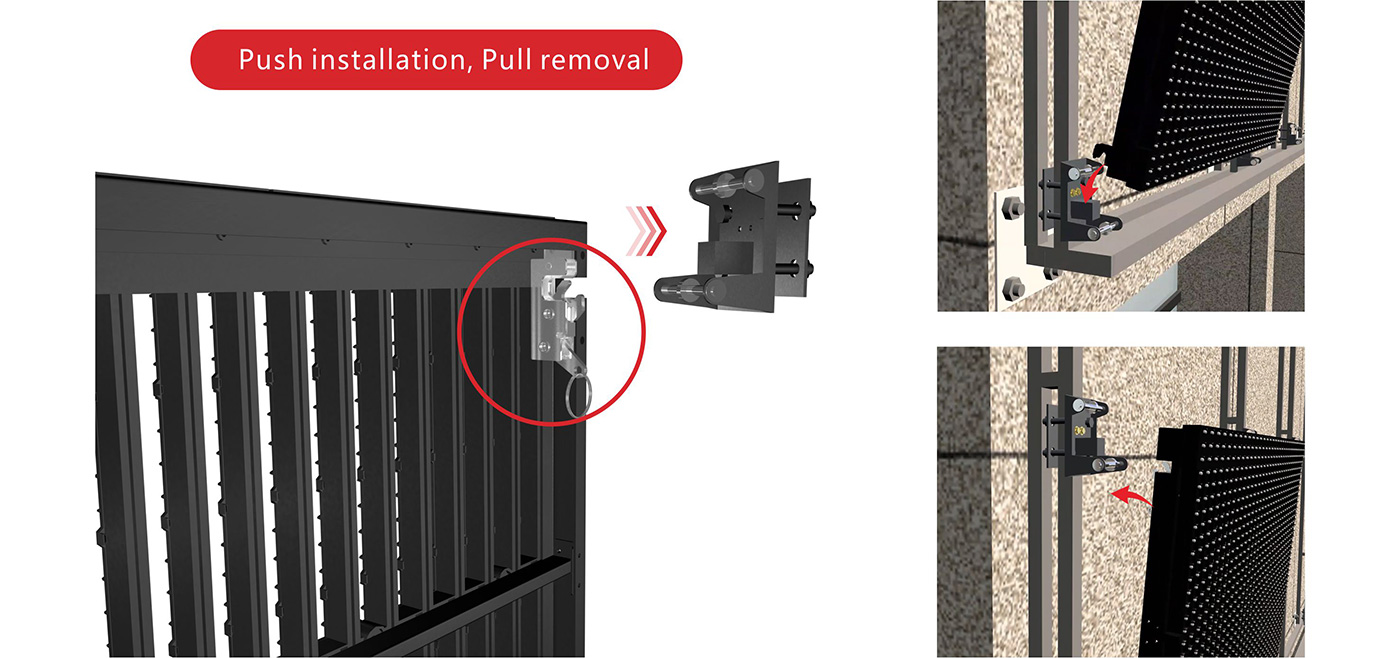 Push installation, Pull removal